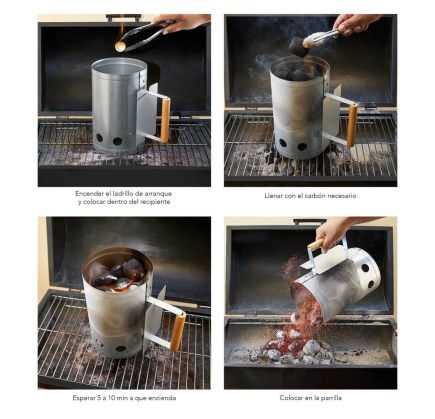 Encender el ladrillo de arranque y colocar dentro del recipiente

Llenar con el carbón necesario

Esperar 5 a 10 min a que encienda

Colocar en la parrilla